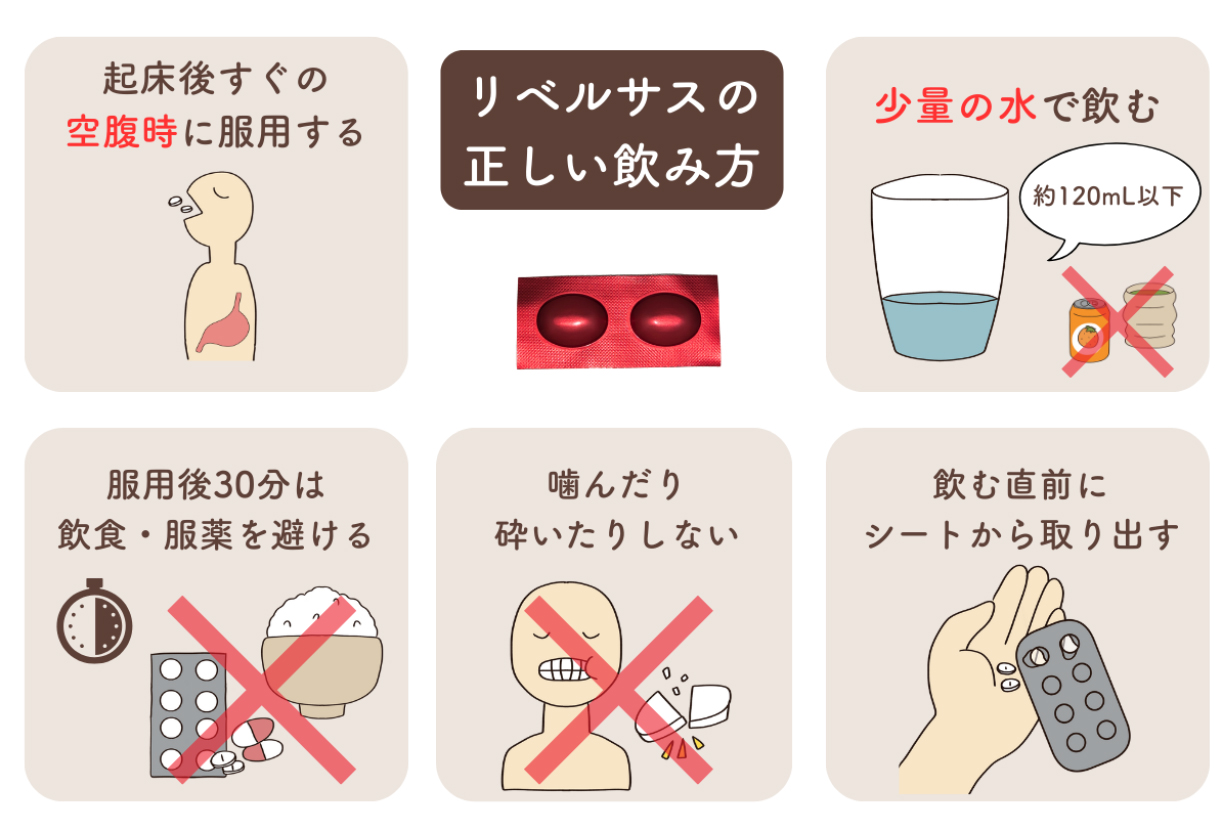 起床後すぐの
空腹時に服用する

リベルサスの
正しい飲み方

少量の水で飲む

約120mL以下

服用後30分は
飲食・服薬を避ける

噛んだり
砕いたりしない

飲む直前に
シートから取り出す